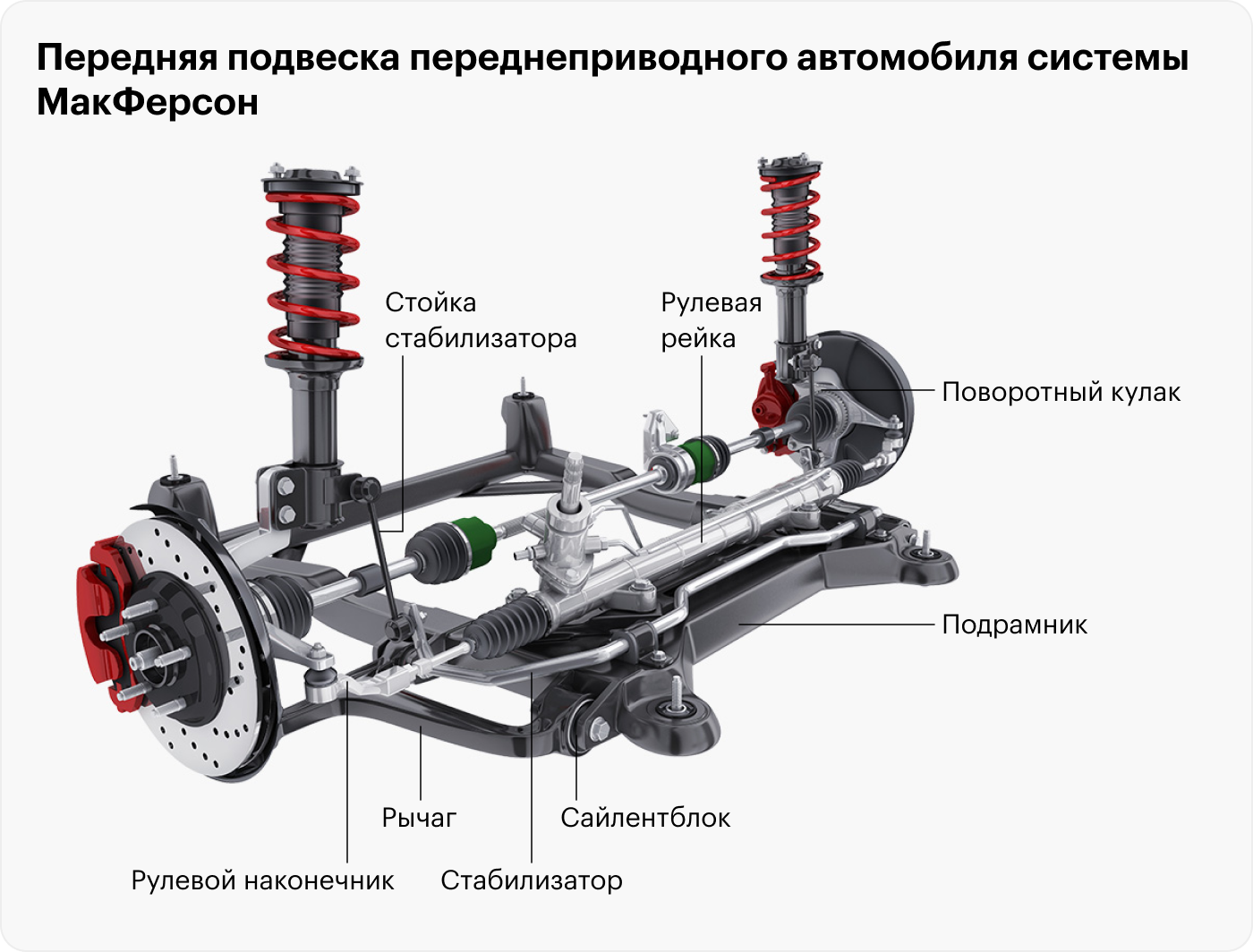 Передняя подвеска переднеприводного автомобиля системы МакФерсон

Стойка стабилизатора

Рулевая рейка

Поворотный кулак

Подрамник

Рычаг

Сайлентблок

Рулевой наконечник

Стабилизатор