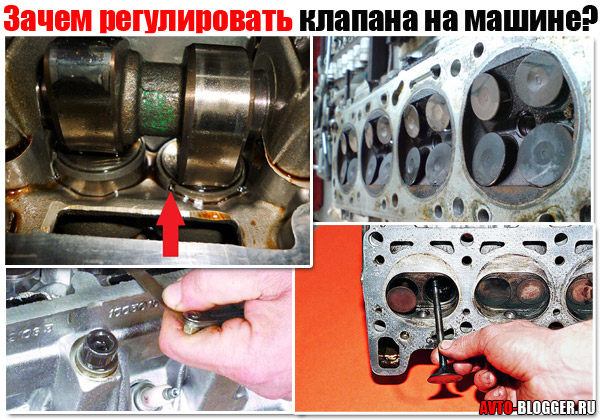 Зачем регулировать клапана на машине?

AVTO-BLOGGER.RU